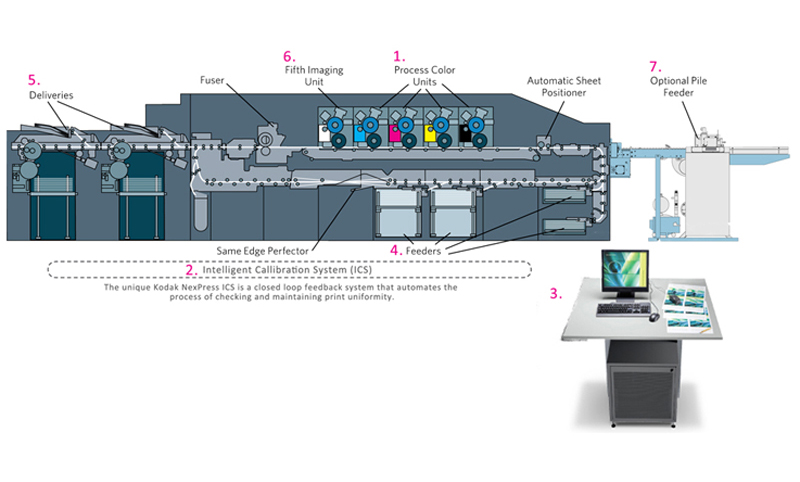 5.
Deliveries

Fuser

6.
Fifth Imaging Unit

1.
Process Color Units

Automatic Sheet Positioner

7.
Optional Pile Feeder

Same Edge Perfector

4. Feeders

2. Intelligent Callibration System (ICS)

The unique Kodak NexPress ICS is a closed loop feedback system that automates the process of checking and maintaining print uniformity.

3.